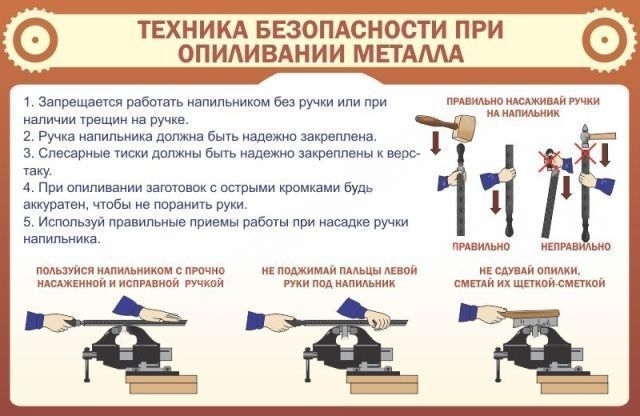 ТЕХНИКА БЕЗОПАСНОСТИ ПРИ ОПИЛИВАНИИ МЕТАЛЛА

1. Запрещается работать напильником без ручки или при наличии трещин на ручке.
2. Ручка напильника должна быть надежно закреплена.
3. Слесарные тиски должны быть надежно закреплены к верстаку.
4. При опиливании заготовок с острыми кромками будь аккуратен, чтобы не поранить руки.
5. Используй правильные приемы работы при насадке ручки напильника.

ПРАВИЛЬНО НАСАЖИВАЙ РУЧКИ НА НАПИЛЬНИК

ПРАВИЛЬНО

НЕПРАВИЛЬНО

ПОЛЬЗУЙСЯ НАПИЛЬНИКОМ С ПРОЧНО НАСАЖЕННОЙ И ИСПРАВНОЙ РУЧКОЙ

НЕ ПОДЖИМАЙ ПАЛЬЦЫ ЛЕВОЙ РУКИ ПОД НАПИЛЬНИК

НЕ СДУВАЙ ОПИЛКИ, СМЕТАЙ ИХ ЩЕТКОЙ-СМЕТКОЙ