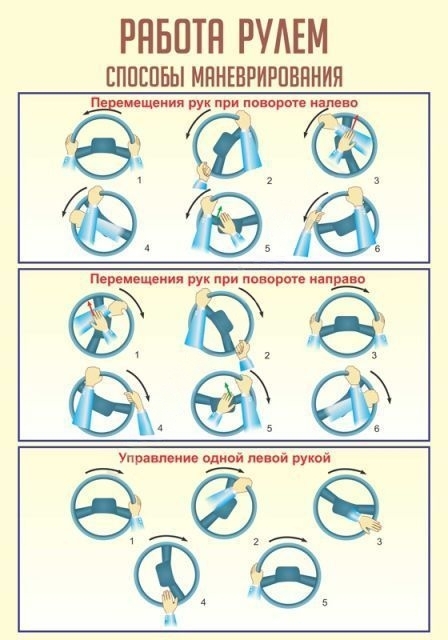 РАБОТА РУЛЕМ

СПОСОБЫ МАНЕВРИРОВАНИЯ

Перемещения рук при повороте налево

1
2
3
4
5
6

Перемещения рук при повороте направо

1
2
3
4
5
6

Управление одной левой рукой

1
2
3
4
5